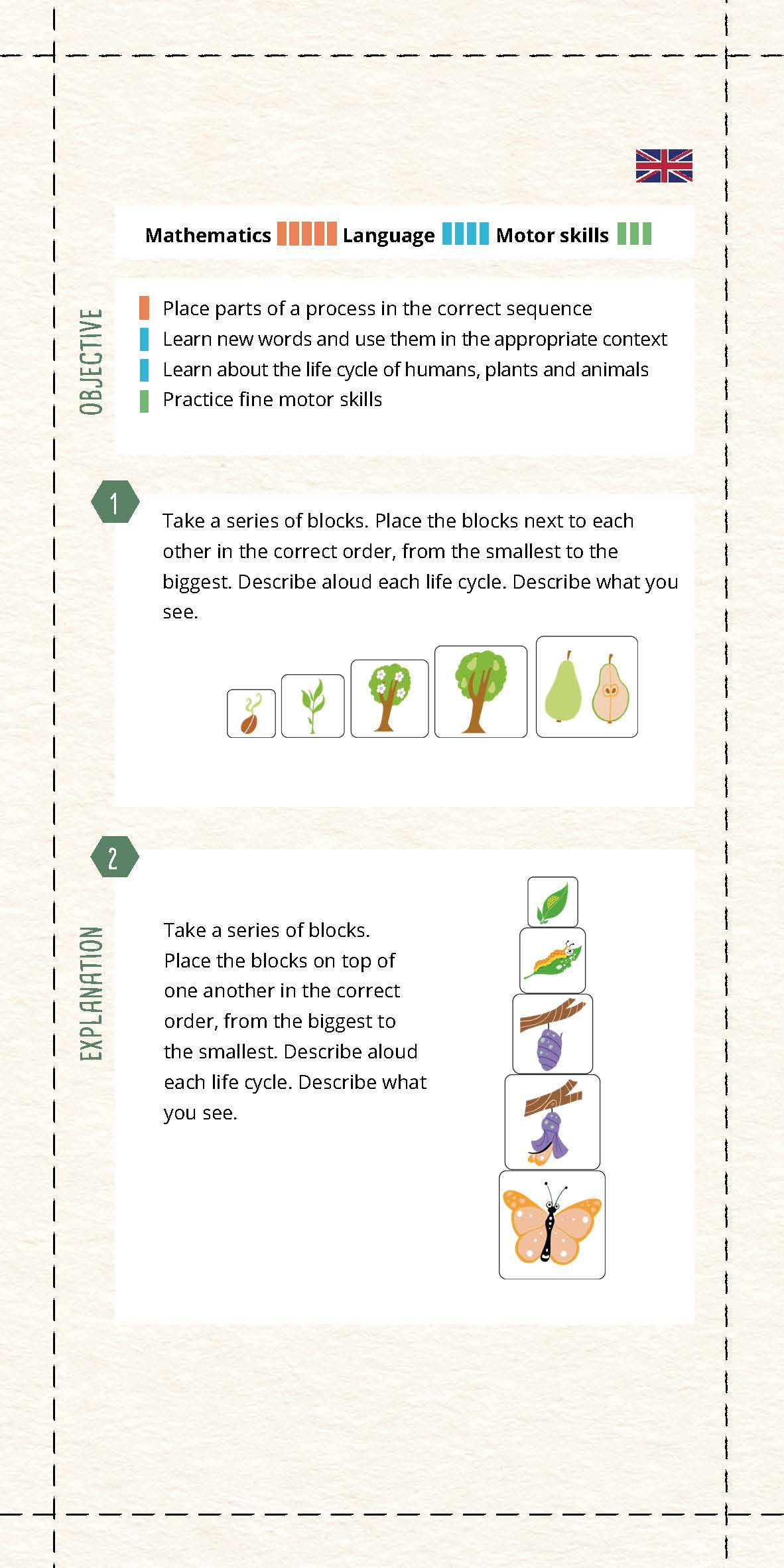 Mathematics Language Motor skills

OBJECTIVE

Place parts of a process in the correct sequence
Learn new words and use them in the appropriate context
Learn about the life cycle of humans, plants and animals
Practice fine motor skills

1

Take a series of blocks. Place the blocks next to each other in the correct order, from the smallest to the biggest. Describe aloud each life cycle. Describe what you see.

2

EXPLANATION

Take a series of blocks. Place the blocks on top of one another in the correct order, from the biggest to the smallest. Describe aloud each life cycle. Describe what you see.