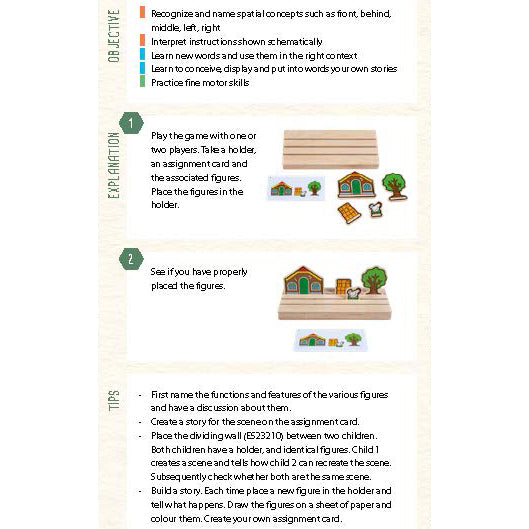 OBJECTIVE

Recognize and name spatial concepts such as front, behind, middle, left, right
Interpret instructions shown schematically
Learn new words and use them in the right context
Learn to conceive, display and put into words your own stories
Practice fine motor skills

EXPLANATION

1

Play the game with one or two players. Take a holder, an assignment card and the associated figures. Place the figures in the holder.

2

See if you have properly placed the figures.

TIPS

- First name the functions and features of the various figures and have a discussion about them.
- Create a story for the scene on the assignment card.
- Place the dividing wall (ES23210) between two children. Both children have a holder, and identical figures. Child 1 creates a scene and tells how child 2 can recreate the scene. Subsequently check whether both are the same scene.
- Build a story. Each time place a new figure in the holder and tell what happens. Draw the figures on a sheet of paper and colour them. Create your own assignment card.