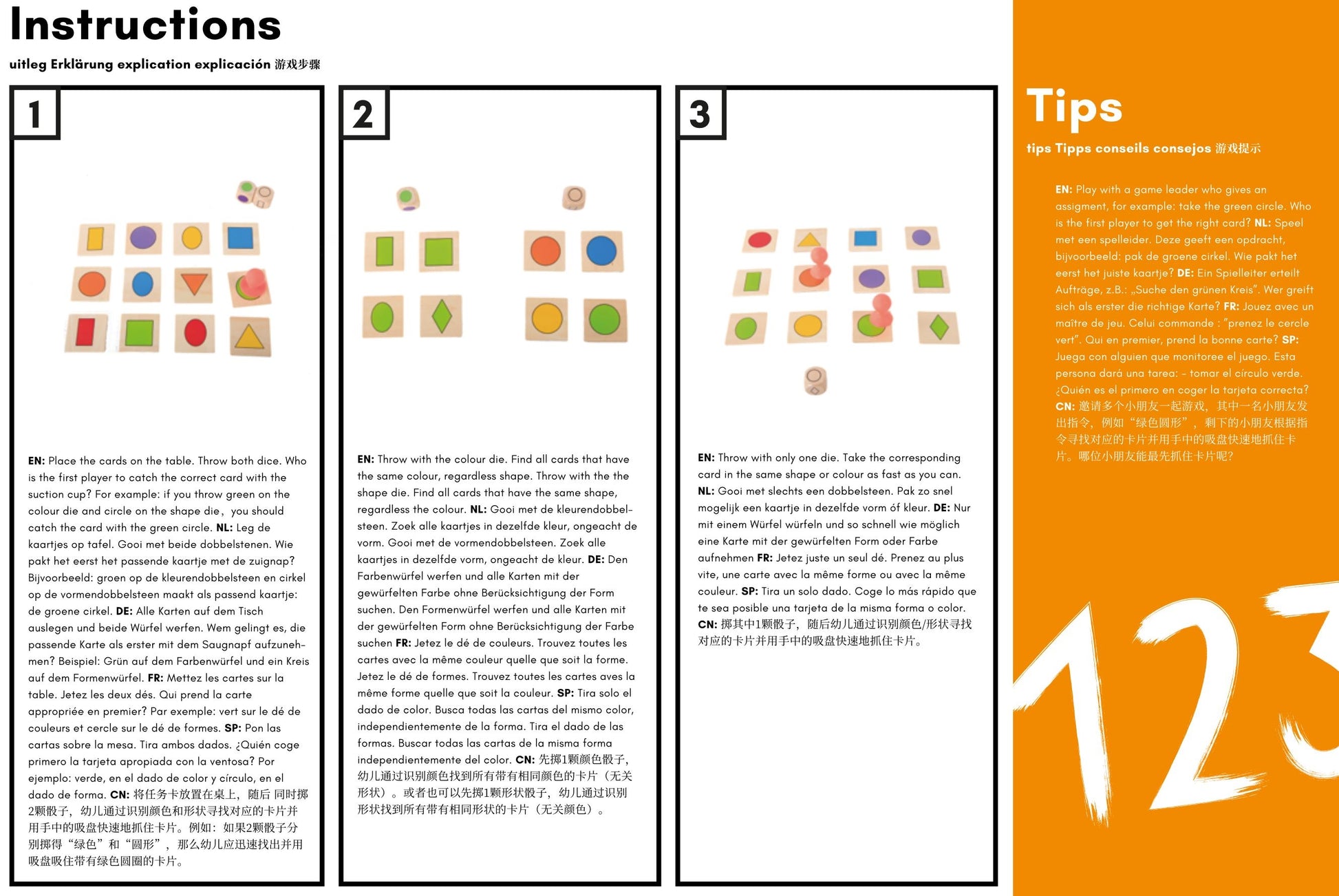 Instructions

uitleg Erklärung explication explicación 游戏步骤

1

EN: Place the cards on the table. Throw both dice. Who is the first player to catch the correct card with the suction cup? For example: if you throw green on the colour die and circle on the shape die， you should catch the card with the green circle. NL: Leg de kaartjes op tafel. Gooi met beide dobbelstenen. Wie pakt het eerst het passende kaartje met de zuignap? Bijvoorbeeld: groen op de kleurendobbelsteen en cirkel op de vormendobbelsteen maakt als passend kaartje: de groene cirkel. DE: Alle Karten auf dem Tisch auslegen und beide Würfel werfen. Wem gelingt es, die passende Karte als erster mit dem Saugnapf aufzunehmen? Beispiel: Grün auf dem Farbenwürfel und ein Kreis auf dem Formenwürfel. FR: Mettez les cartes sur la table. Jetez les deux dés. Qui prend la carte appropriée en premier? Par exemple: vert sur le dé de couleurs et cercle sur le dé de formes. SP: Pon las cartas sobre la mesa. Tira ambos dados. ¿Quién coge primero la tarjeta apropiada con la ventosa? Por ejemplo: verde, en el dado de color y círculo, en el dado de forma. CN: 将任务卡放置在桌上，随后 同时掷2颗骰子，幼儿通过识别颜色和形状寻找对应的卡片并用手中的吸盘快速地抓住卡片。例如：如果2颗骰子分别掷得“绿色”和“圆形”，那么幼儿应迅速找出并用吸盘吸住带有绿色圆圈的卡片。

2

EN: Throw with the colour die. Find all cards that have the same colour, regardless shape. Throw with the the shape die. Find all cards that have the same shape, regardless the colour. NL: Gooi met de kleurendobbelsteen. Zoek alle kaartjes in dezelfde kleur, ongeacht de vorm. Gooi met de vormendobbelsteen. Zoek alle kaartjes in dezelfde vorm, ongeacht de kleur. DE: Den Farbenwürfel werfen und alle Karten mit der gewürfelten Farbe ohne Berücksichtigung der Form suchen. Den Formenwürfel werfen und alle Karten mit der gewürfelten Form ohne Berücksichtigung der Farbe suchen FR: Jetez le dé de couleurs. Trouvez toutes les cartes avec la même couleur quelle que soit la forme. Jetez le dé de formes. Trouvez toutes les cartes aves la même forme quelle que soit la couleur. SP: Tira solo el dado de color. Busca todas las cartas del mismo color, independientemente de la forma. Tira el dado de las formas. Buscar todas las cartas de la misma forma independientemente del color. CN: 先掷1颗颜色骰子，幼儿通过识别颜色找到所有带有相同颜色的卡片（无关形状）。或者也可以先掷1颗形状骰子，幼儿通过识别形状找到所有带有相同形状的卡片（无关颜色）。

3

EN: Throw with only one die. Take the corresponding card in the same shape or colour as fast as you can. NL: Gooi met slechts een dobbelsteen. Pak zo snel mogelijk een kaartje in dezelfde vorm óf kleur. DE: Nur mit einem Würfel würfeln und so schnell wie möglich eine Karte mit der gewürfelten Form oder Farbe aufnehmen FR: Jetez juste un seul dé. Prenez au plus vite, une carte avec la même forme ou avec la même couleur. SP: Tira un solo dado. Coge lo más rápido que te sea posible una tarjeta de la misma forma o color. CN: 掷其中1颗骰子，随后幼儿通过识别颜色/形状寻找对应的卡片并用手中的吸盘快速地抓住卡片。

Tips

tips Tipps conseils consejos 游戏提示

EN: Play with a game leader who gives an assigment, for example: take the green circle. Who is the first player to get the right card? NL: Speel met een spelleider. Deze geeft een opdracht, bijvoorbeeld: pak de groene cirkel. Wie pakt het eerst het juiste kaartje? DE: Ein Spielleiter erteilt Aufträge, z.B.: „Suche den grünen Kreis". Wer greift sich als erster die richtige Karte? FR: Jouez avec un maître de jeu. Celui commande : "prenez le cercle vert". Qui en premier, prend la bonne carte? SP: Juega con alguien que monitoree el juego. Esta persona dará una tarea: - tomar el círculo verde. ¿Quién es el primero en coger la tarjeta correcta? CN: 邀请多个小朋友一起游戏，其中一名小朋友发出指令，例如“绿色圆形”，剩下的小朋友根据指令寻找对应的卡片并用手中的吸盘快速地抓住卡片。哪位小朋友能最先抓住卡片呢?

123