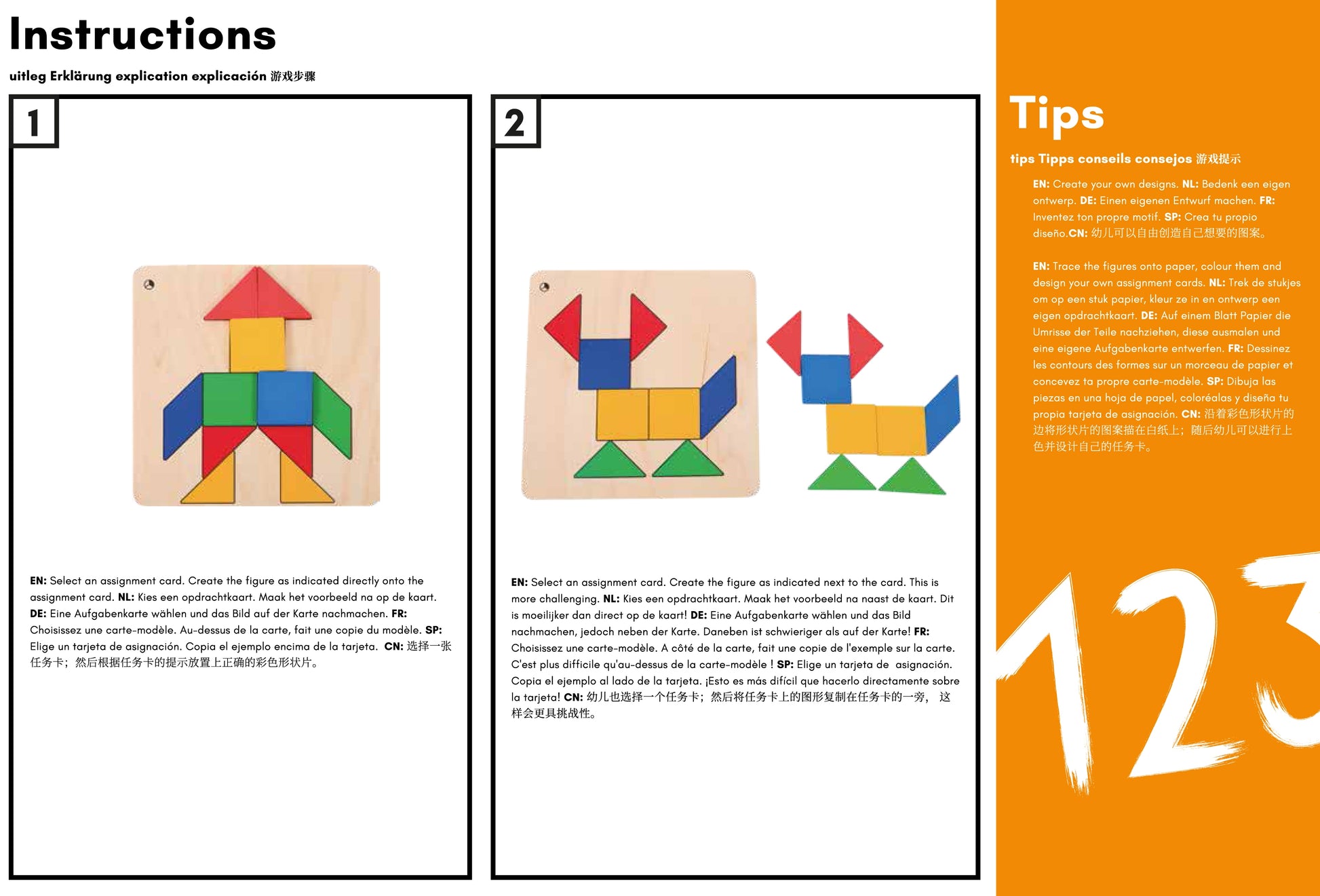 Instructions

uitleg Erklärung explication explicación 游戏步骤

1

EN: Select an assignment card. Create the figure as indicated directly onto the assignment card. NL: Kies een opdrachtkaart. Maak het voorbeeld na op de kaart. DE: Eine Aufgabenkarte wählen und das Bild auf der Karte nachmachen. FR: Choisissez une carte-modèle. Au-dessus de la carte, fait une copie du modèle. SP: Elige un tarjeta de asignación. Copia el ejemplo encima de la tarjeta. CN: 选择一张任务卡；然后根据任务卡的提示放置上正确的彩色形状片。

2

EN: Select an assignment card. Create the figure as indicated next to the card. This is more challenging. NL: Kies een opdrachtkaart. Maak het voorbeeld na naast de kaart. Dit is moeilijker dan direct op de kaart! DE: Eine Aufgabenkarte wählen und das Bild nachmachen, jedoch neben der Karte. Daneben ist schwieriger als auf der Karte! FR: Choisissez une carte-modèle. A côté de la carte, fait une copie de l'exemple sur la carte. C'est plus difficile qu'au-dessus de la carte-modèle ! SP: Elige un tarjeta de asignación. Copia el ejemplo al lado de la tarjeta. ¡Esto es más difícil que hacerlo directamente sobre la tarjeta! CN: 幼儿也选择一个任务卡；然后将任务卡上的图形复制在任务卡的一旁， 这样会更具挑战性。

Tips

tips Tipps conseils consejos 游戏提示

EN: Create your own designs. NL: Bedenk een eigen ontwerp. DE: Einen eigenen Entwurf machen. FR: Inventez ton propre motif. SP: Crea tu propio diseño.CN: 幼儿可以自由创造自己想要的图案。

EN: Trace the figures onto paper, colour them and design your own assignment cards. NL: Trek de stukjes om op een stuk papier, kleur ze in en ontwerp een eigen opdrachtkaart. DE: Auf einem Blatt Papier die Umrisse der Teile nachziehen, diese ausmalen und eine eigene Aufgabenkarte entwerfen. FR: Dessinez les contours des formes sur un morceau de papier et concevez ta propre carte-modèle. SP: Dibuja las piezas en una hoja de papel, coloréalas y diseña tu propia tarjeta de asignación. CN: 沿着彩色形状片的边将形状片的图案描在白纸上；随后幼儿可以进行上色并设计自己的任务卡。

123