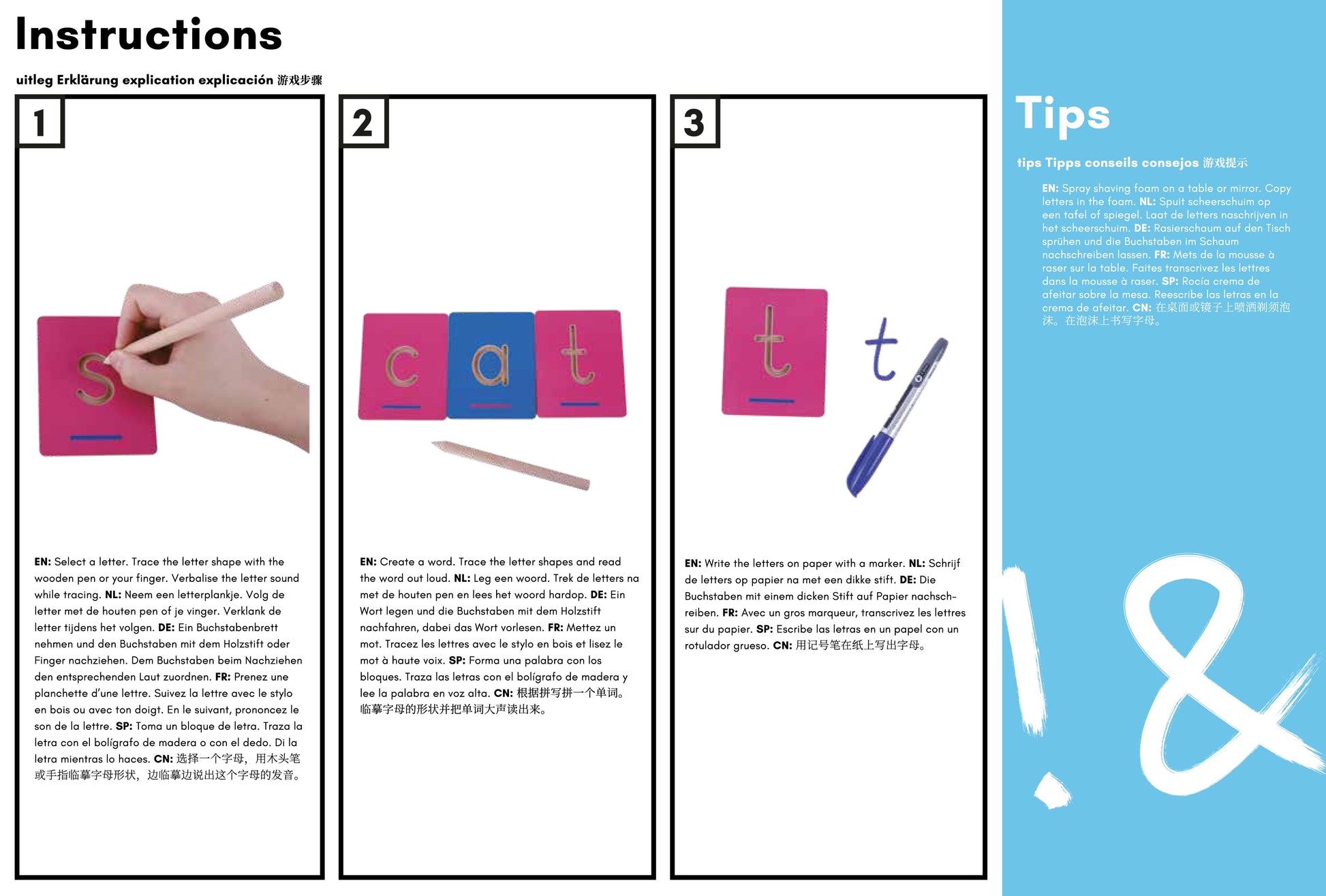 Instructions

uitleg Erklärung explication explicación 游戏步骤

1

s

EN: Select a letter. Trace the letter shape with the wooden pen or your finger. Verbalise the letter sound while tracing. NL: Neem een letterplankje. Volg de letter met de houten pen of je vinger. Verklank de letter tijdens het volgen. DE: Ein Buchstabenbrett nehmen und den Buchstaben mit dem Holzstift oder Finger nachziehen. Dem Buchstaben beim Nachziehen den entsprechenden Laut zuordnen. FR: Prenez une planchette d'une lettre. Suivez la lettre avec le stylo en bois ou avec ton doigt. En le suivant, prononcez le son de la lettre. SP: Toma un bloque de letra. Traza la letra con el bolígrafo de madera o con el dedo. Di la letra mientras lo haces. CN: 选择一个字母，用木头笔或手指临摹字母形状，边临摹边说出这个字母的发音。

2

c a t

EN: Create a word. Trace the letter shapes and read the word out loud. NL: Leg een woord. Trek de letters na met de houten pen en lees het woord hardop. DE: Ein Wort legen und die Buchstaben mit dem Holzstift nachfahren, dabei das Wort vorlesen. FR: Mettez un mot. Tracez les lettres avec le stylo en bois et lisez le mot à haute voix. SP: Forma una palabra con los bloques. Traza las letras con el bolígrafo de madera y lee la palabra en voz alta. CN: 根据拼写拼一个单词。临摹字母的形状并把单词大声读出来。

3

t t

EN: Write the letters on paper with a marker. NL: Schrijf de letters op papier na met een dikke stift. DE: Die Buchstaben mit einem dicken Stift auf Papier nachschreiben. FR: Avec un gros marqueur, transcrivez les lettres sur du papier. SP: Escribe las letras en un papel con un rotulador grueso. CN: 用记号笔在纸上写出字母。

Tips

tips Tipps conseils consejos 游戏提示

EN: Spray shaving foam on a table or mirror. Copy letters in the foam. NL: Spuit scheerschuim op een tafel of spiegel. Laat de letters naschrijven in het scheerschuim. DE: Rasierschaum auf den Tisch sprühen und die Buchstaben im Schaum nachschreiben lassen. FR: Mets de la mousse à raser sur la table. Faites transcrivez les lettres dans la mousse à raser. SP: Rocía crema de afeitar sobre la mesa. Reescribe las letras en la crema de afeitar. CN: 在桌面或镜子上喷洒剃须泡沫。在泡沫上书写字母。

!&