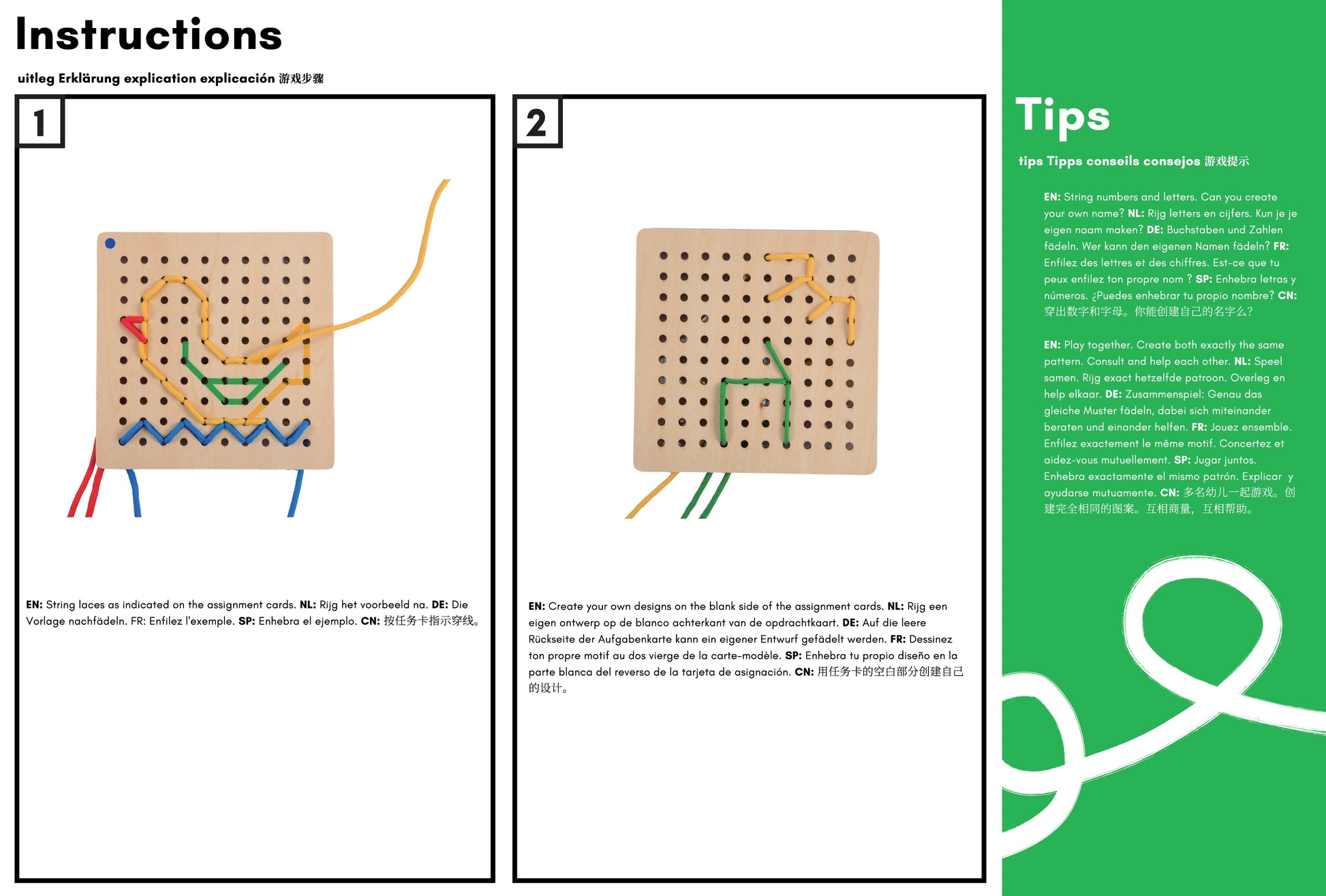 Instructions

uitleg Erklärung explication explicación 游戏步骤

1

EN: String laces as indicated on the assignment cards. NL: Rijg het voorbeeld na. DE: Die Vorlage nachfädeln. FR: Enfilez l'exemple. SP: Enhebra el ejemplo. CN: 按任务卡指示穿线。

2

EN: Create your own designs on the blank side of the assignment cards. NL: Rijg een eigen ontwerp op de blanco achterkant van de opdrachtkaart. DE: Auf die leere Rückseite der Aufgabenkarte kann ein eigener Entwurf gefädelt werden. FR: Dessinez ton propre motif au dos vierge de la carte-modèle. SP: Enhebra tu propio diseño en la parte blanca del reverso de la tarjeta de asignación. CN: 用任务卡的空白部分创建自己的设计。

Tips

tips Tipps conseils consejos 游戏提示

EN: String numbers and letters. Can you create your own name? NL: Rijg letters en cijfers. Kun je je eigen naam maken? DE: Buchstaben und Zahlen fädeln. Wer kann den eigenen Namen fädeln? FR: Enfilez des lettres et des chiffres. Est-ce que tu peux enfilez ton propre nom ? SP: Enhebra letras y números. ¿Puedes enhebrar tu propio nombre? CN: 穿出数字和字母。你能创建自己的名字么？

EN: Play together. Create both exactly the same pattern. Consult and help each other. NL: Speel samen. Rijg exact hetzelfde patroon. Overleg en help elkaar. DE: Zusammenspiel: Genau das gleiche Muster fädeln, dabei sich miteinander beraten und einander helfen. FR: Jouez ensemble. Enfilez exactement le même motif. Concertez et aidez-vous mutuellement. SP: Jugar juntos. Enhebra exactamente el mismo patrón. Explicar y ayudarse mutuamente. CN: 多名幼儿一起游戏。创建完全相同的图案。互相商量，互相帮助。