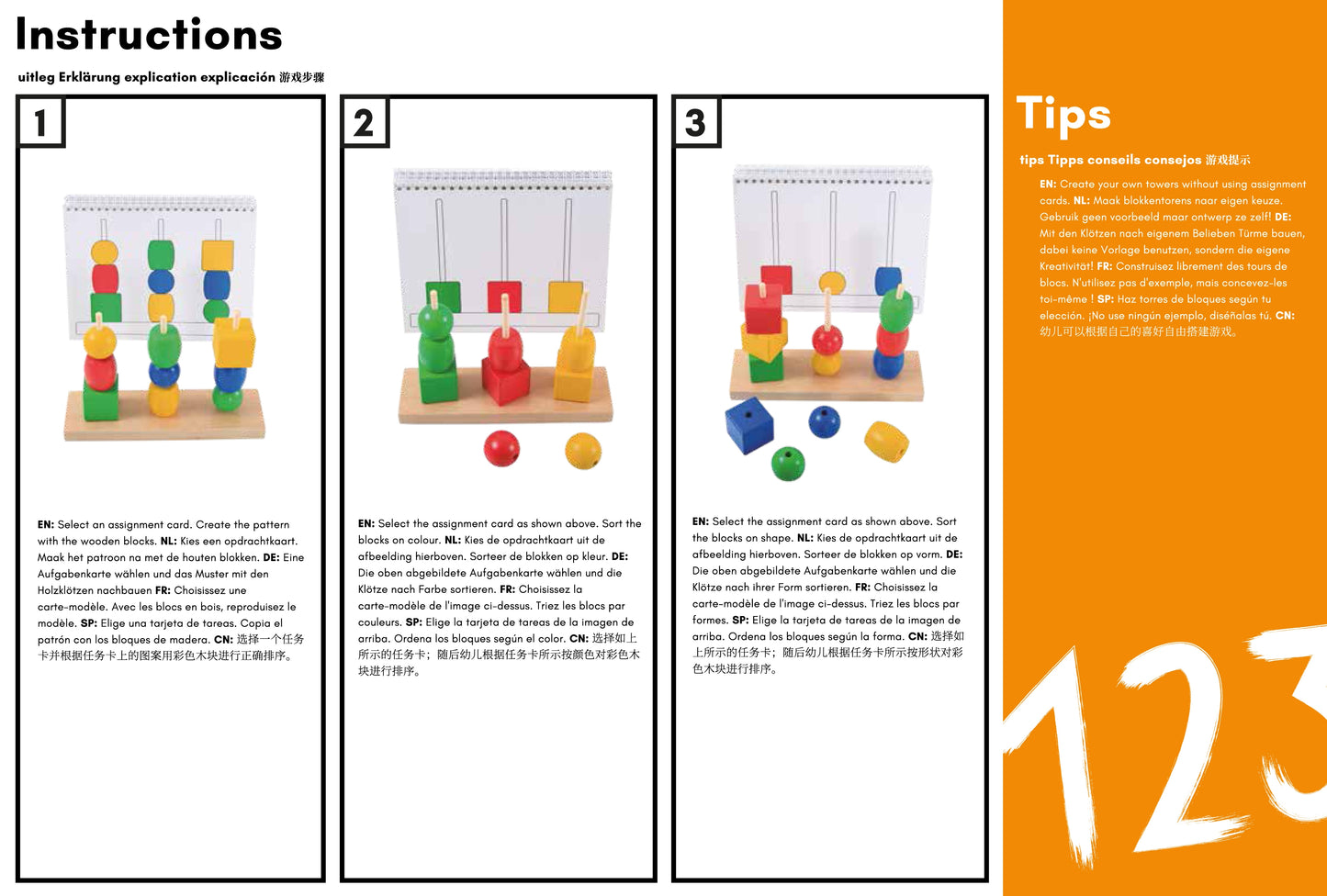 Instructions

uitleg Erklärung explication explicación 游戏步骤

1

EN: Select an assignment card. Create the pattern with the wooden blocks. NL: Kies een opdrachtkaart. Maak het patroon na met de houten blokken. DE: Eine Aufgabenkarte wählen und das Muster mit den Holzklötzen nachbauen FR: Choisissez une carte-modèle. Avec les blocs en bois, reproduisez le modèle. SP: Elige una tarjeta de tareas. Copia el patrón con los bloques de madera. CN: 选择一个任务卡并根据任务卡上的图案用彩色木块进行正确排序。

2

EN: Select the assignment card as shown above. Sort the blocks on colour. NL: Kies de opdrachtkaart uit de afbeelding hierboven. Sorteer de blokken op kleur. DE: Die oben abgebildete Aufgabenkarte wählen und die Klötze nach Farbe sortieren. FR: Choisissez la carte-modèle de l'image ci-dessus. Triez les blocs par couleurs. SP: Elige la tarjeta de tareas de la imagen de arriba. Ordena los bloques según el color. CN: 选择如上所示的任务卡；随后幼儿根据任务卡所示按颜色对彩色木块进行排序。

3

EN: Select the assignment card as shown above. Sort the blocks on shape. NL: Kies de opdrachtkaart uit de afbeelding hierboven. Sorteer de blokken op vorm. DE: Die oben abgebildete Aufgabenkarte wählen und die Klötze nach ihrer Form sortieren. FR: Choisissez la carte-modèle de l'image ci-dessus. Triez les blocs par formes. SP: Elige la tarjeta de tareas de la imagen de arriba. Ordena los bloques según la forma. CN: 选择如上所示的任务卡；随后幼儿根据任务卡所示按形状对彩色木块进行排序。

Tips

tips Tipps conseils consejos 游戏提示

EN: Create your own towers without using assignment cards. NL: Maak blokkentorens naar eigen keuze. Gebruik geen voorbeeld maar ontwerp ze zelf! DE: Mit den Klötzen nach eigenem Belieben Türme bauen, dabei keine Vorlage benutzen, sondern die eigene Kreativität! FR: Construisez librement des tours de blocs. N'utilisez pas d'exemple, mais concevez-les toi-même ! SP: Haz torres de bloques según tu elección. ¡No use ningún ejemplo, diséñalas tú. CN: 幼儿可以根据自己的喜好自由搭建游戏。

123