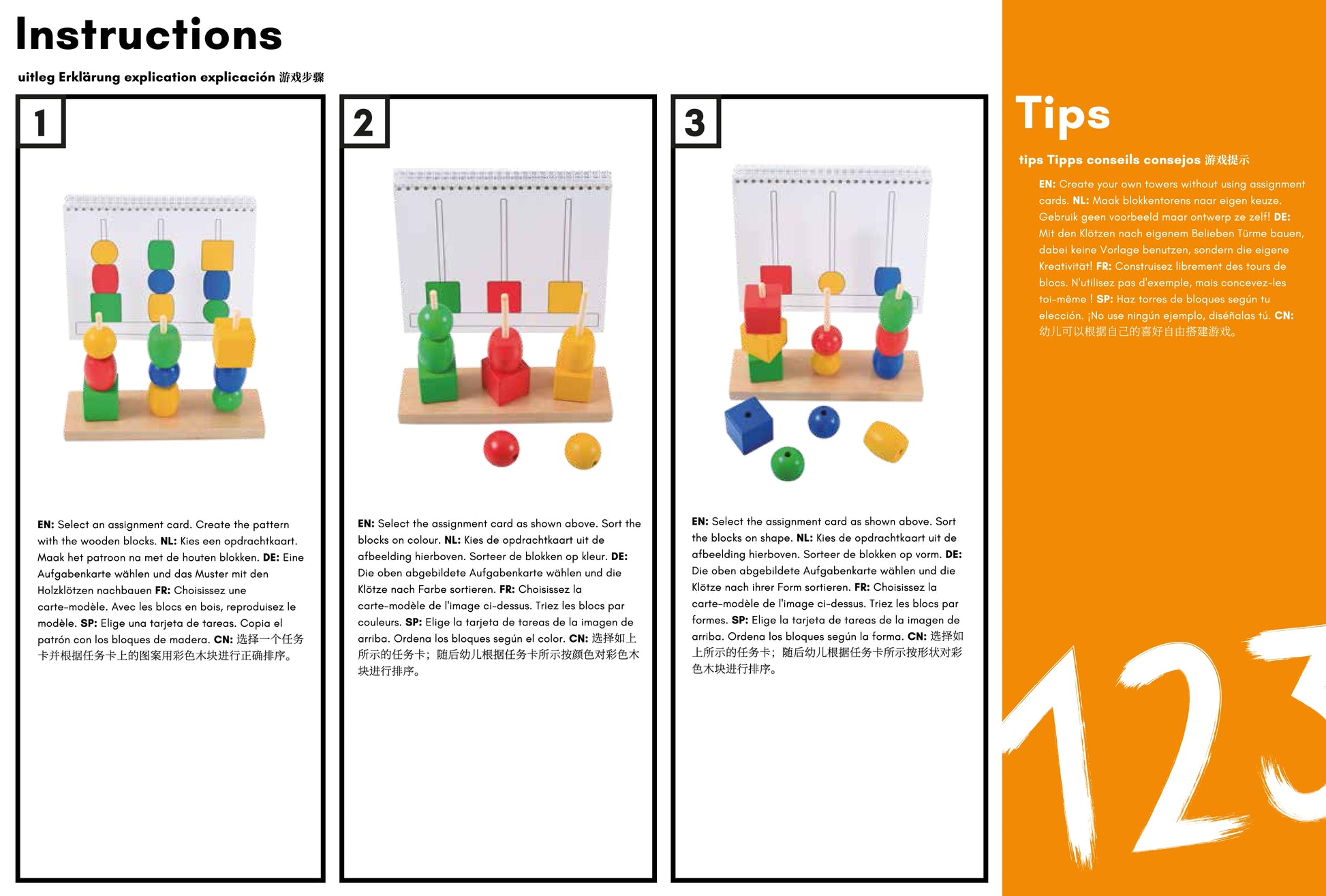 Instructions

uitleg Erklärung explication explicación 游戏步骤

1

EN: Select an assignment card. Create the pattern with the wooden blocks. NL: Kies een opdrachtkaart. Maak het patroon na met de houten blokken. DE: Eine Aufgabenkarte wählen und das Muster mit den Holzklötzen nachbauen FR: Choisissez une carte-modèle. Avec les blocs en bois, reproduisez le modèle. SP: Elige una tarjeta de tareas. Copia el patrón con los bloques de madera. CN: 选择一个任务卡并根据任务卡上的图案用彩色木块进行正确排序。

2

EN: Select the assignment card as shown above. Sort the blocks on colour. NL: Kies de opdrachtkaart uit de afbeelding hierboven. Sorteer de blokken op kleur. DE: Die oben abgebildete Aufgabenkarte wählen und die Klötze nach Farbe sortieren. FR: Choisissez la carte-modèle de l'image ci-dessus. Triez les blocs par couleurs. SP: Elige la tarjeta de tareas de la imagen de arriba. Ordena los bloques según el color. CN: 选择如上所示的任务卡；随后幼儿根据任务卡所示按颜色对彩色木块进行排序。

3

EN: Select the assignment card as shown above. Sort the blocks on shape. NL: Kies de opdrachtkaart uit de afbeelding hierboven. Sorteer de blokken op vorm. DE: Die oben abgebildete Aufgabenkarte wählen und die Klötze nach ihrer Form sortieren. FR: Choisissez la carte-modèle de l'image ci-dessus. Triez les blocs par formes. SP: Elige la tarjeta de tareas de la imagen de arriba. Ordena los bloques según la forma. CN: 选择如上所示的任务卡；随后幼儿根据任务卡所示按形状对彩色木块进行排序。

Tips

tips Tipps conseils consejos 游戏提示

EN: Create your own towers without using assignment cards. NL: Maak blokkentorens naar eigen keuze. Gebruik geen voorbeeld maar ontwerp ze zelf! DE: Mit den Klötzen nach eigenem Belieben Türme bauen, dabei keine Vorlage benutzen, sondern die eigene Kreativität! FR: Construisez librement des tours de blocs. N'utilisez pas d'exemple, mais concevez-les toi-même ! SP: Haz torres de bloques según tu elección. ¡No use ningún ejemplo, diséñalas tú. CN: 幼儿可以根据自己的喜好自由搭建游戏。

123