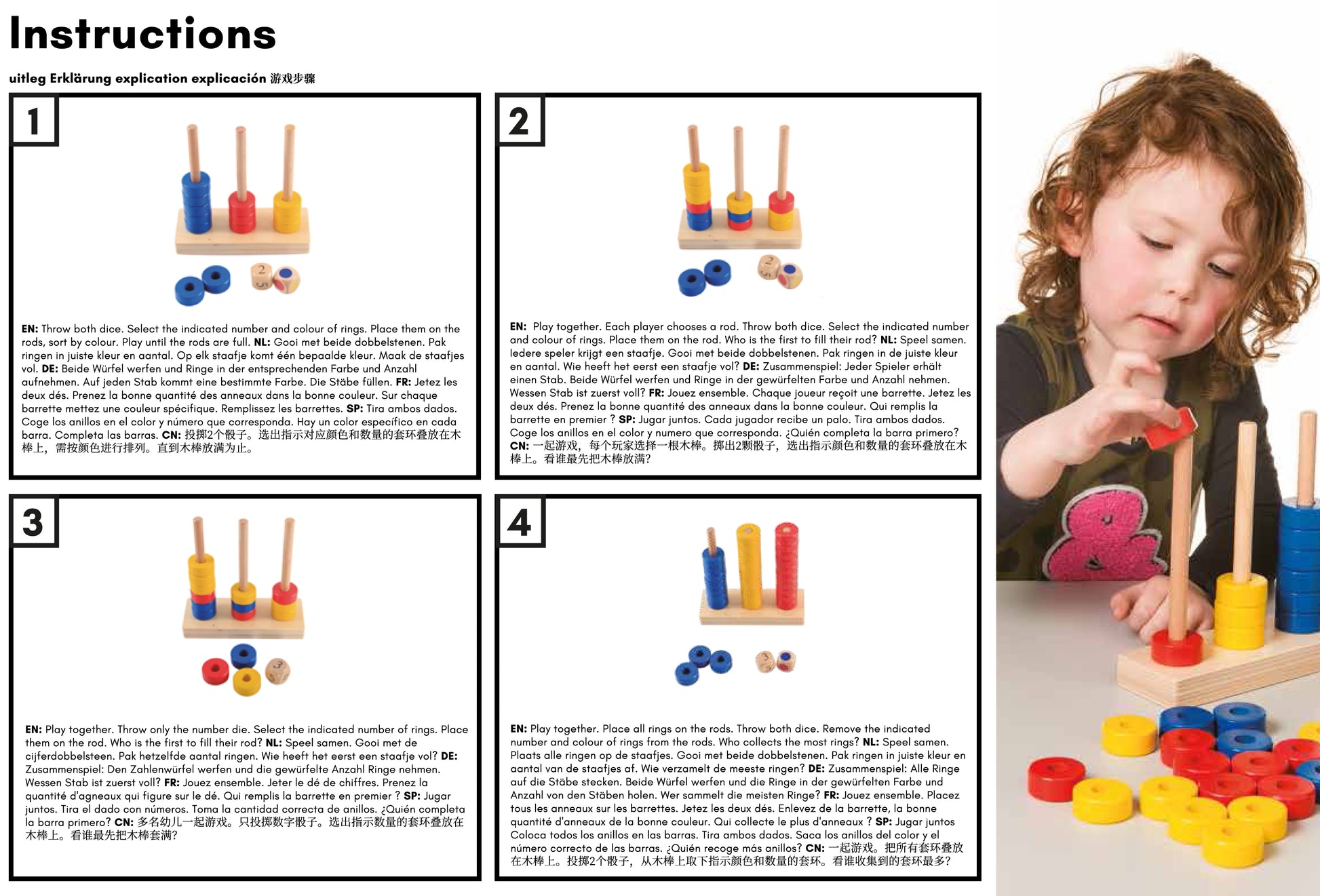 Instructions

uitleg Erklärung explication explicación 游戏步骤

1

EN: Throw both dice. Select the indicated number and colour of rings. Place them on the rods, sort by colour. Play until the rods are full. NL: Gooi met beide dobbelstenen. Pak ringen in juiste kleur en aantal. Op elk staafje komt één bepaalde kleur. Maak de staafjes vol. DE: Beide Würfel werfen und Ringe in der entsprechenden Farbe und Anzahl aufnehmen. Auf jeden Stab kommt eine bestimmte Farbe. Die Stäbe füllen. FR: Jetez les deux dés. Prenez la bonne quantité des anneaux dans la bonne couleur. Sur chaque barrette mettez une couleur spécifique. Remplissez les barrettes. SP: Tira ambos dados. Coge los anillos en el color y número que corresponda. Hay un color específico en cada barra. Completa las barras. CN: 投掷2个骰子。选出指示对应颜色和数量的套环叠放在木棒上，需按颜色进行排列。直到木棒放满为止。

2

EN: Play together. Each player chooses a rod. Throw both dice. Select the indicated number and colour of rings. Place them on the rod. Who is the first to fill their rod? NL: Speel samen. Iedere speler krijgt een staafje. Gooi met beide dobbelstenen. Pak ringen in de juiste kleur en aantal. Wie heeft het eerst een staafje vol? DE: Zusammenspiel: Jeder Spieler erhält einen Stab. Beide Würfel werfen und Ringe in der gewürfelten Farbe und Anzahl nehmen. Wessen Stab ist zuerst voll? FR: Jouez ensemble. Chaque joueur reçoit une barrette. Jetez les deux dés. Prenez la bonne quantité des anneaux dans la bonne couleur. Qui remplis la barrette en premier ? SP: Jugar juntos. Cada jugador recibe un palo. Tira ambos dados. Coge los anillos en el color y numero que corresponda. ¿Quién completa la barra primero? CN: 一起游戏，每个玩家选择一根木棒。掷出2颗骰子，选出指示颜色和数量的套环叠放在木棒上。看谁最先把木棒放满?

3

EN: Play together. Throw only the number die. Select the indicated number of rings. Place them on the rod. Who is the first to fill their rod? NL: Speel samen. Gooi met de cijferdobbelsteen. Pak hetzelfde aantal ringen. Wie heeft het eerst een staafje vol? DE: Zusammenspiel: Den Zahlenwürfel werfen und die gewürfelte Anzahl Ringe nehmen. Wessen Stab ist zuerst voll? FR: Jouez ensemble. Jeter le dé de chiffres. Prenez la quantité d'agneaux qui figure sur le dé. Qui remplis la barrette en premier ? SP: Jugar juntos. Tira el dado con números. Toma la cantidad correcta de anillos. ¿Quién completa la barra primero? CN: 多名幼儿一起游戏。只投掷数字骰子。选出指示数量的套环叠放在木棒上。看谁最先把木棒套满?

4

EN: Play together. Place all rings on the rods. Throw both dice. Remove the indicated number and colour of rings from the rods. Who collects the most rings? NL: Speel samen. Plaats alle ringen op de staafjes. Gooi met beide dobbelstenen. Pak ringen in juiste kleur en aantal van de staafjes af. Wie verzamelt de meeste ringen? DE: Zusammenspiel: Alle Ringe auf die Stäbe stecken. Beide Würfel werfen und die Ringe in der gewürfelten Farbe und Anzahl von den Stäben holen. Wer sammelt die meisten Ringe? FR: Jouez ensemble. Placez tous les anneaux sur les barrettes. Jetez les deux dés. Enlevez de la barrette, la bonne quantité d'anneaux de la bonne couleur. Qui collecte le plus d'anneaux ? SP: Jugar juntos Coloca todos los anillos en las barras. Tira ambos dados. Saca los anillos del color y el número correcto de las barras. ¿Quién recoge más anillos? CN: 一起游戏。把所有套环叠放在木棒上。投掷2个骰子，从木棒上取下指示颜色和数量的套环。看谁收集到的套环最多?