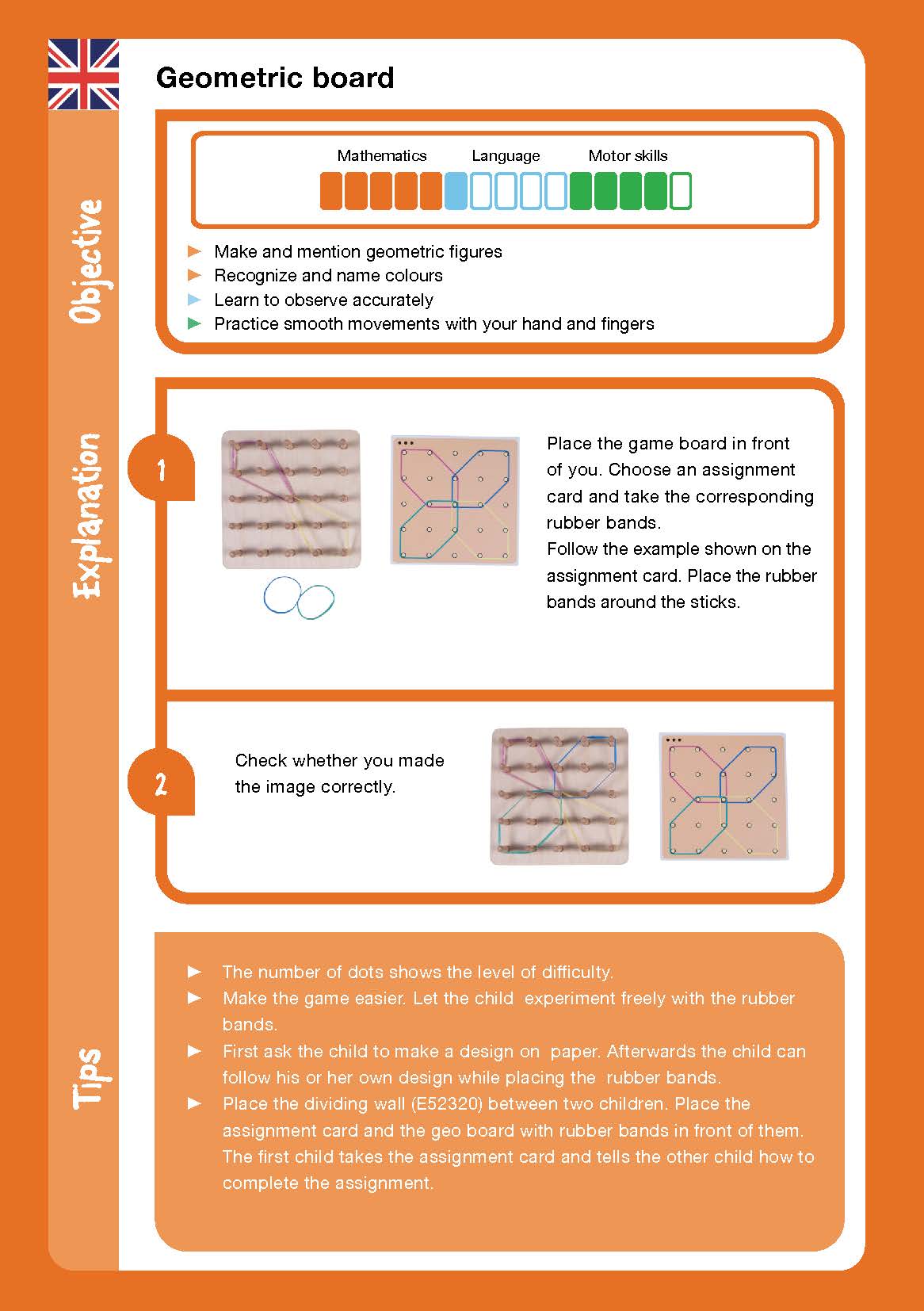 Geometric board

Objective

Mathematics Language Motor skills

► Make and mention geometric figures
► Recognize and name colours
► Learn to observe accurately
► Practice smooth movements with your hand and fingers

Explanation

1

Place the game board in front of you. Choose an assignment card and take the corresponding rubber bands.
Follow the example shown on the assignment card. Place the rubber bands around the sticks.

2

Check whether you made the image correctly.

Tips

► The number of dots shows the level of difficulty.
► Make the game easier. Let the child experiment freely with the rubber bands.
► First ask the child to make a design on paper. Afterwards the child can follow his or her own design while placing the rubber bands.
► Place the dividing wall (E52320) between two children. Place the assignment card and the geo board with rubber bands in front of them. The first child takes the assignment card and tells the other child how to complete the assignment.