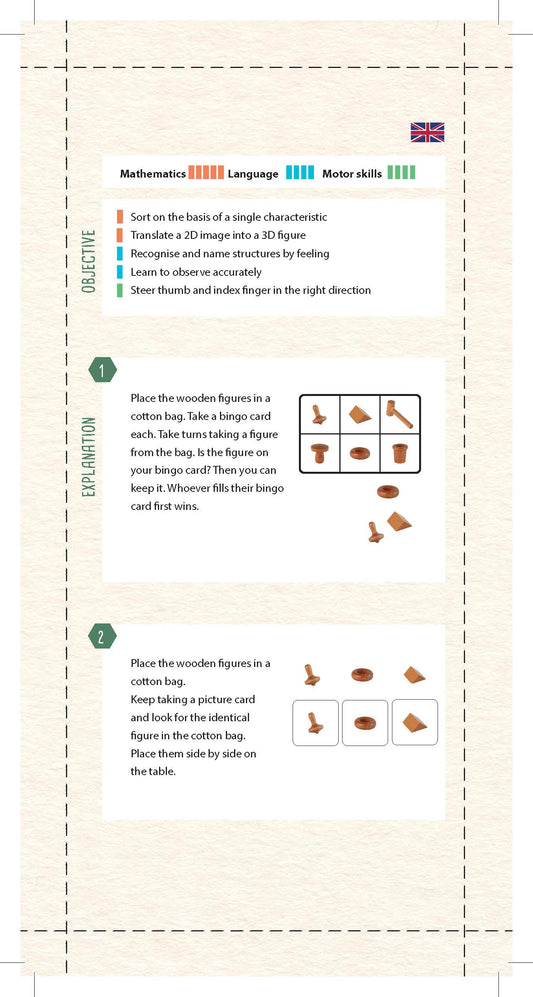 Mathematics Language Motor skills

OBJECTIVE

Sort on the basis of a single characteristic
Translate a 2D image into a 3D figure
Recognise and name structures by feeling
Learn to observe accurately
Steer thumb and index finger in the right direction

EXPLANATION

1

Place the wooden figures in a cotton bag. Take a bingo card each. Take turns taking a figure from the bag. Is the figure on your bingo card? Then you can keep it. Whoever fills their bingo card first wins.

2

Place the wooden figures in a cotton bag.
Keep taking a picture card and look for the identical figure in the cotton bag. Place them side by side on the table.