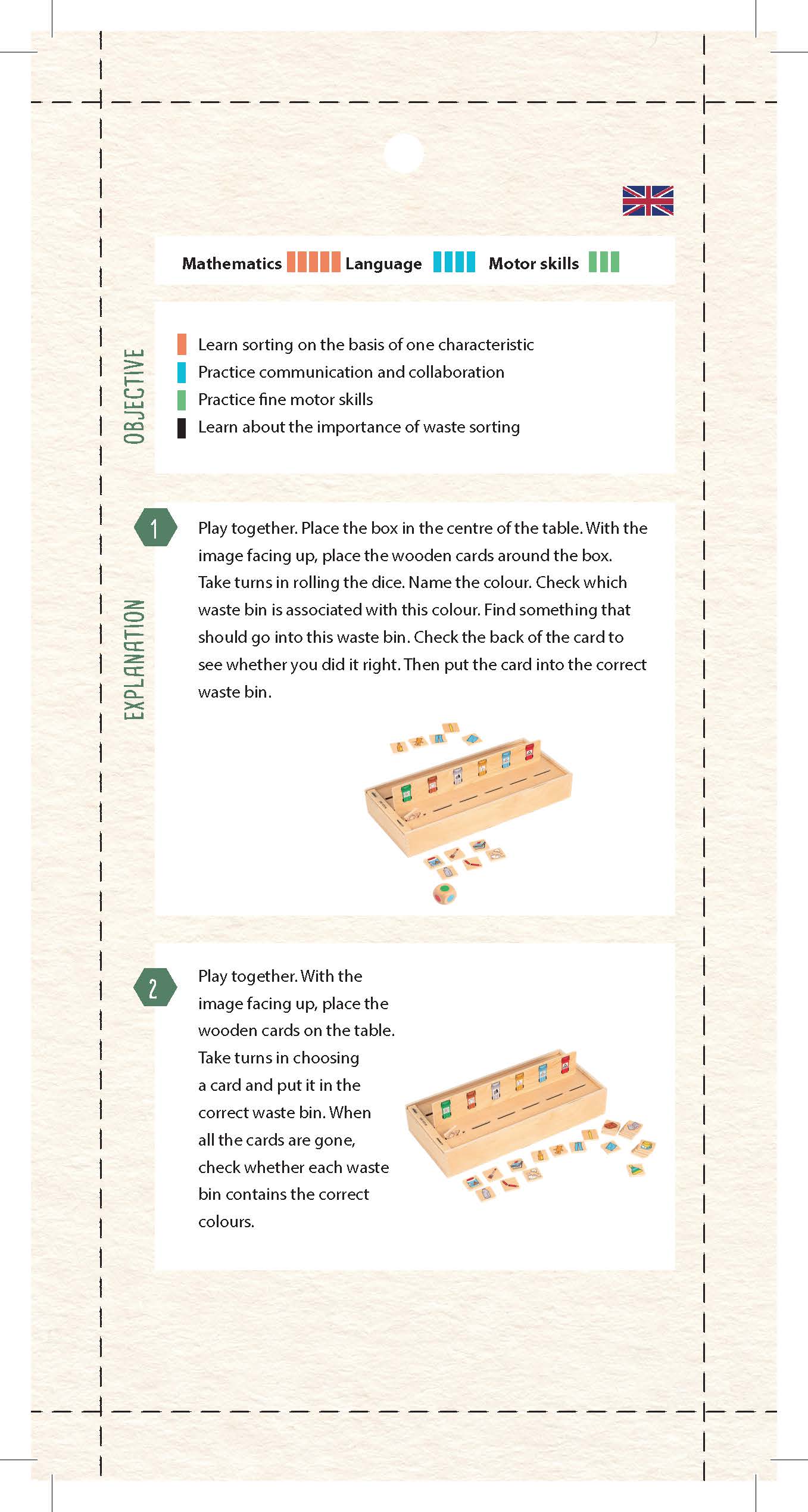 Mathematics Language Motor skills

OBJECTIVE

Learn sorting on the basis of one characteristic
Practice communication and collaboration
Practice fine motor skills
Learn about the importance of waste sorting

EXPLANATION

1

Play together. Place the box in the centre of the table. With the image facing up, place the wooden cards around the box. Take turns in rolling the dice. Name the colour. Check which waste bin is associated with this colour. Find something that should go into this waste bin. Check the back of the card to see whether you did it right. Then put the card into the correct waste bin.

2

Play together. With the image facing up, place the wooden cards on the table. Take turns in choosing a card and put it in the correct waste bin. When all the cards are gone, check whether each waste bin contains the correct colours.