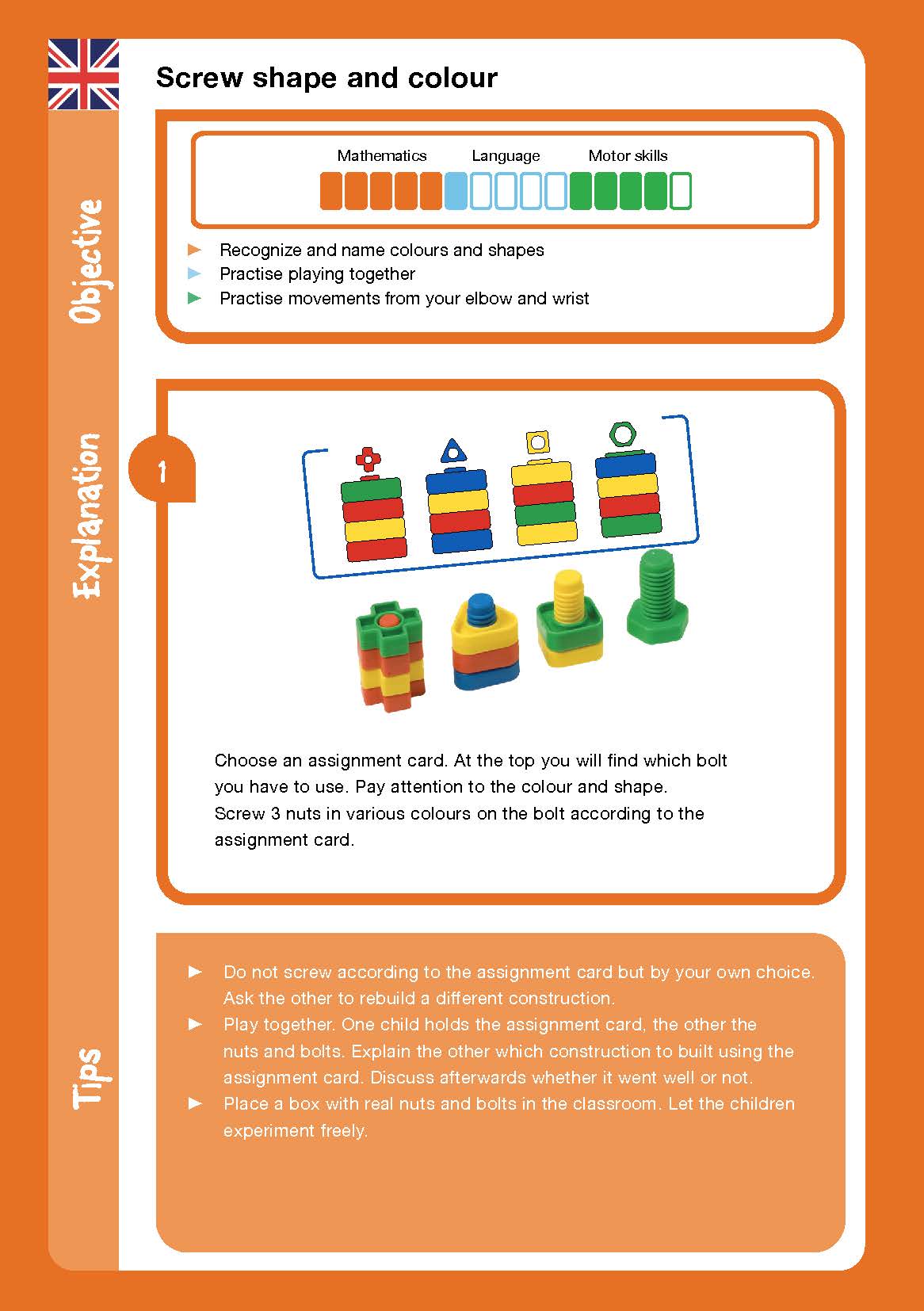 Screw shape and colour

Objective

Mathematics Language Motor skills

► Recognize and name colours and shapes
► Practise playing together
► Practise movements from your elbow and wrist

Explanation

1

Choose an assignment card. At the top you will find which bolt you have to use. Pay attention to the colour and shape. Screw 3 nuts in various colours on the bolt according to the assignment card.

Tips

► Do not screw according to the assignment card but by your own choice. Ask the other to rebuild a different construction.
► Play together. One child holds the assignment card, the other the nuts and bolts. Explain the other which construction to built using the assignment card. Discuss afterwards whether it went well or not.
► Place a box with real nuts and bolts in the classroom. Let the children experiment freely.