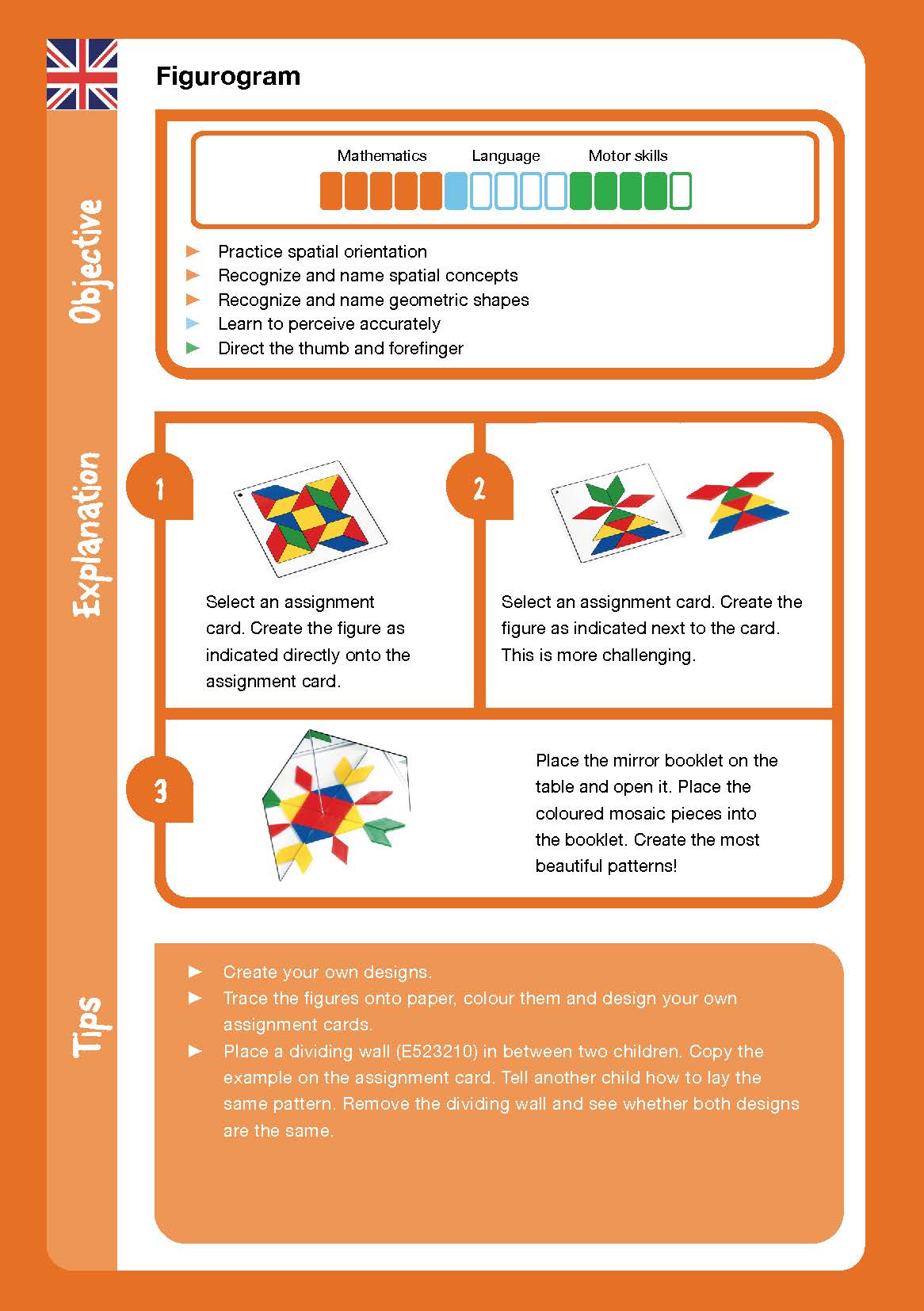 Figurogram

Objective

Mathematics Language Motor skills

► Practice spatial orientation
► Recognize and name spatial concepts
► Recognize and name geometric shapes
► Learn to perceive accurately
► Direct the thumb and forefinger

Explanation

1

Select an assignment card. Create the figure as indicated directly onto the assignment card.

2

Select an assignment card. Create the figure as indicated next to the card. This is more challenging.

3

Place the mirror booklet on the table and open it. Place the coloured mosaic pieces into the booklet. Create the most beautiful patterns!

Tips

► Create your own designs.
► Trace the figures onto paper, colour them and design your own assignment cards.
► Place a dividing wall (E523210) in between two children. Copy the example on the assignment card. Tell another child how to lay the same pattern. Remove the dividing wall and see whether both designs are the same.