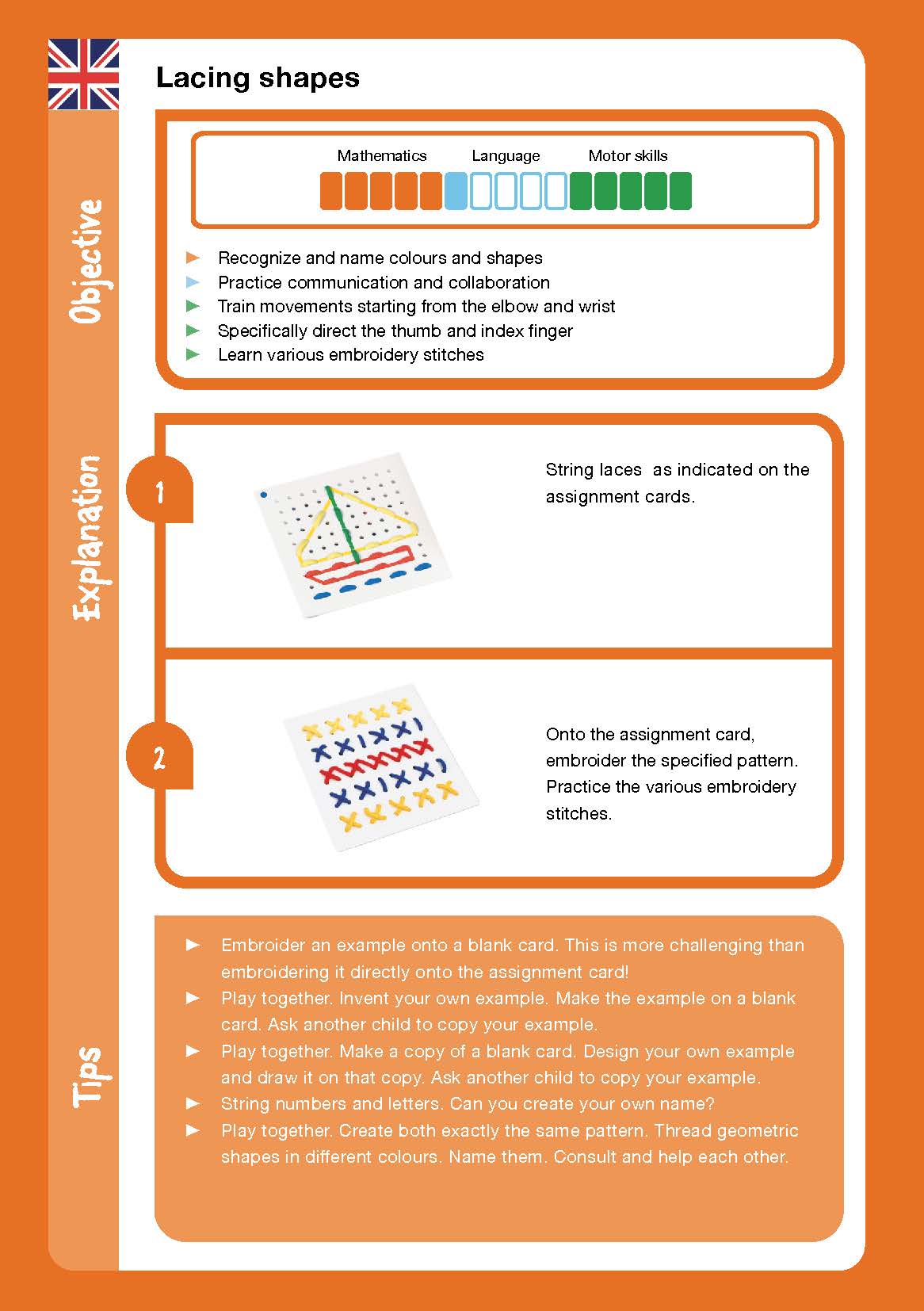 Lacing shapes

Objective

Mathematics Language Motor skills

► Recognize and name colours and shapes
► Practice communication and collaboration
► Train movements starting from the elbow and wrist
► Specifically direct the thumb and index finger
► Learn various embroidery stitches

Explanation

1

String laces as indicated on the assignment cards.

2

Onto the assignment card, embroider the specified pattern. Practice the various embroidery stitches.

Tips

► Embroider an example onto a blank card. This is more challenging than embroidering it directly onto the assignment card!
► Play together. Invent your own example. Make the example on a blank card. Ask another child to copy your example.
► Play together. Make a copy of a blank card. Design your own example and draw it on that copy. Ask another child to copy your example.
► String numbers and letters. Can you create your own name?
► Play together. Create both exactly the same pattern. Thread geometric shapes in different colours. Name them. Consult and help each other.